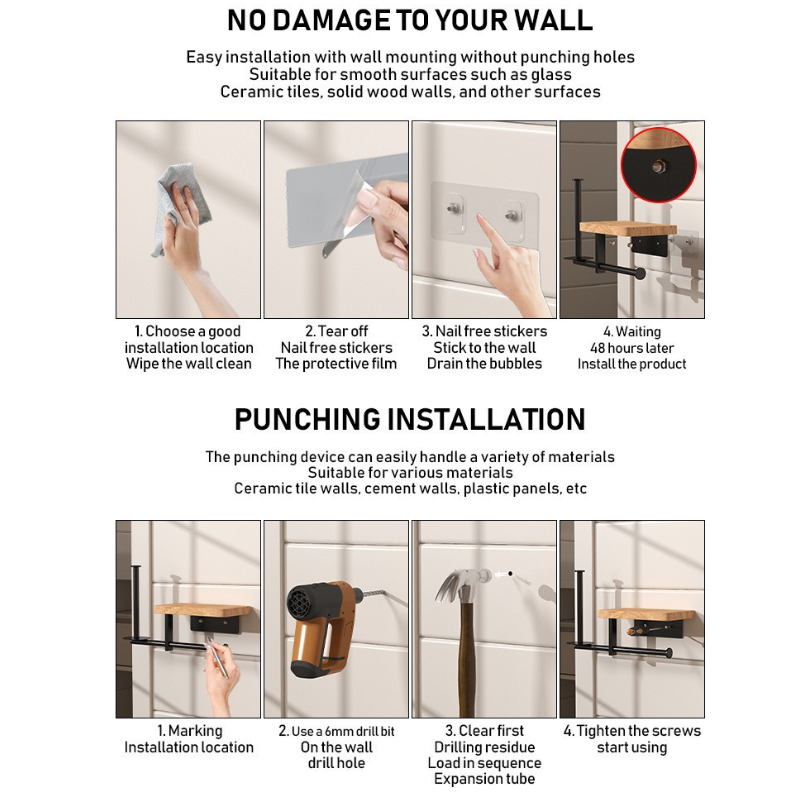 NO DAMAGE TO YOUR WALL

Easy installation with wall mounting without punching holes
Suitable for smooth surfaces such as glass
Ceramic tiles, solid wood walls, and other surfaces

1. Choose a good
installation location
Wipe the wall clean

2. Tear off
Nail free stickers
The protective film

3. Nail free stickers
Stick to the wall
Drain the bubbles

4. Waiting
48 hours later
Install the product

PUNCHING INSTALLATION

The punching device can easily handle a variety of materials
Suitable for various materials
Ceramic tile walls, cement walls, plastic panels, etc

1. Marking
Installation location

2. Use a 6mm drill bit
On the wall
drill hole

3. Clear first
Drilling residue
Load in sequence
Expansion tube

4. Tighten the screws
start using